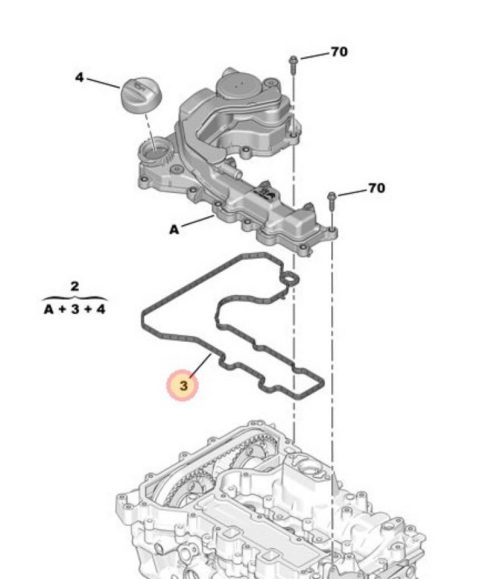 70

4

70

A

2
A + 3 + 4

3